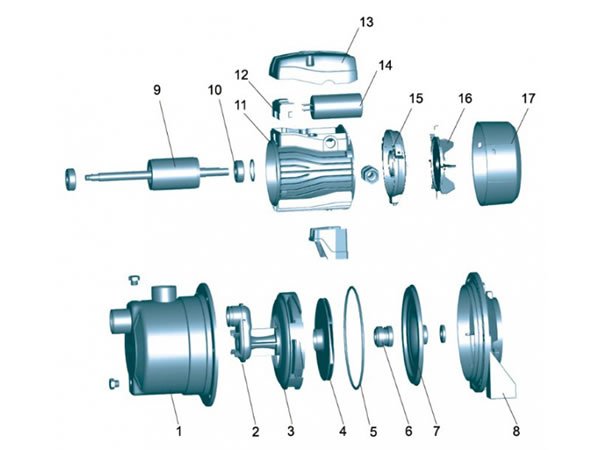 13
12
14
9
10
11
15
16
17
1
2
3
4
5
6
7
8