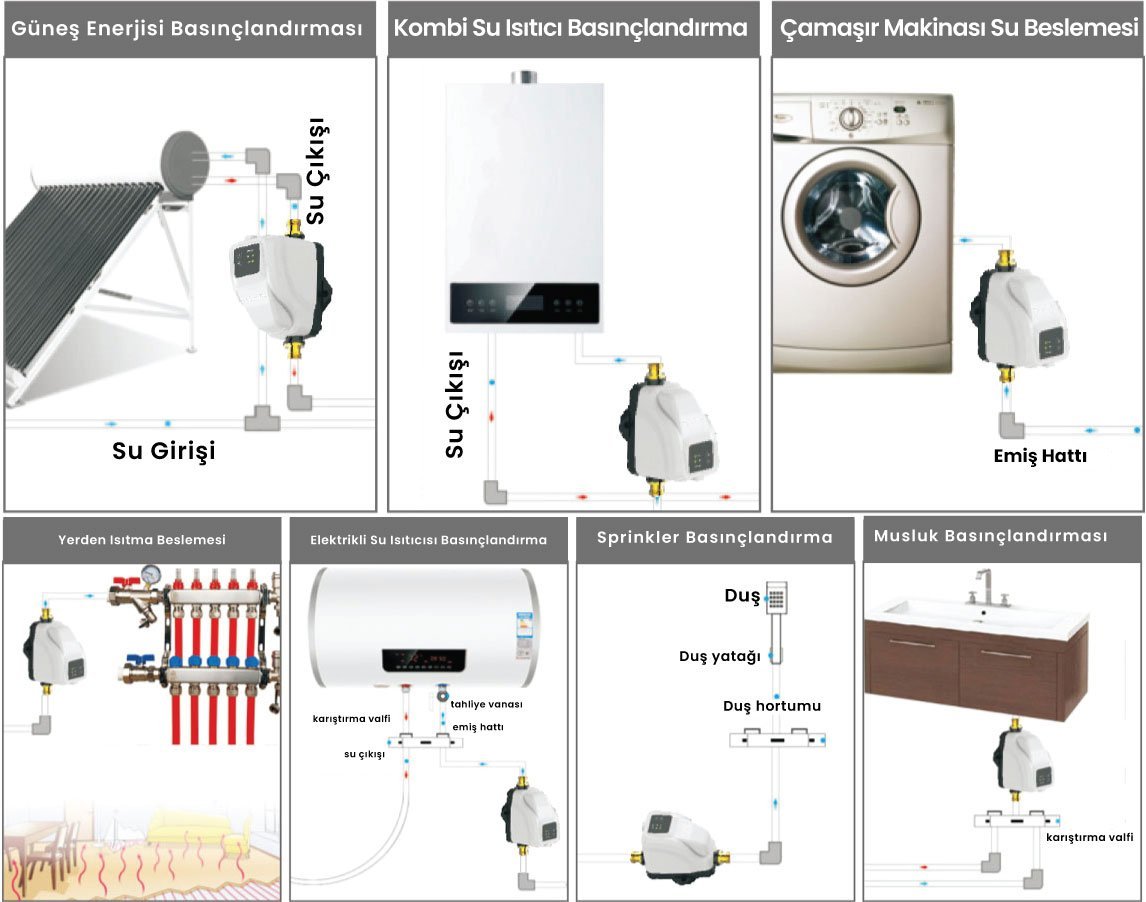 Güneş Enerjisi Basınçlandırması

Su Çıkışı

Su Girişi

Kombi Su Isıtıcı Basınçlandırma

Su Çıkışı

Çamaşır Makinası Su Beslemesi

Emiş Hattı

Yerden Isıtma Beslemesi

Elektrikli Su Isıtıcısı Basınçlandırma

tahliye vanası

karıştırma valfi

emiş hattı

su çıkışı

Sprinkler Basınçlandırma

Duş

Duş yatağı

Duş hortumu

Musluk Basınçlandırması

karıştırma valfi