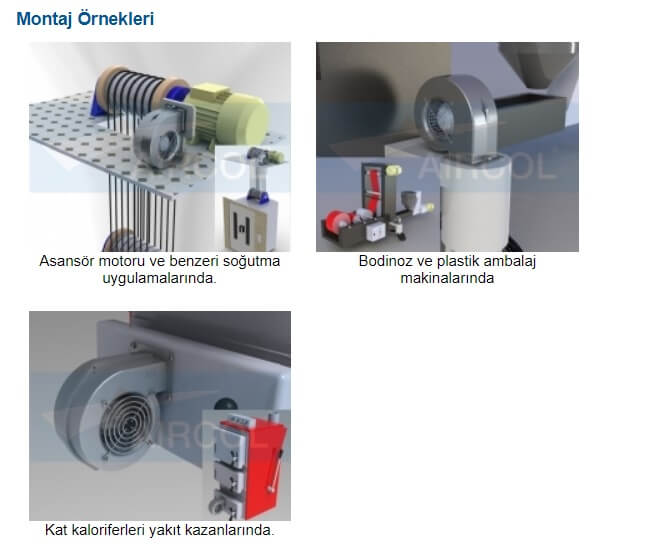 Montaj Örnekleri

AIRCOOL

Asansör motoru ve benzeri soğutma uygulamalarında.

AIRCOOL

Bodinoz ve plastik ambalaj makinalarında

AIRCOOL

Kat kaloriferleri yakıt kazanlarında.